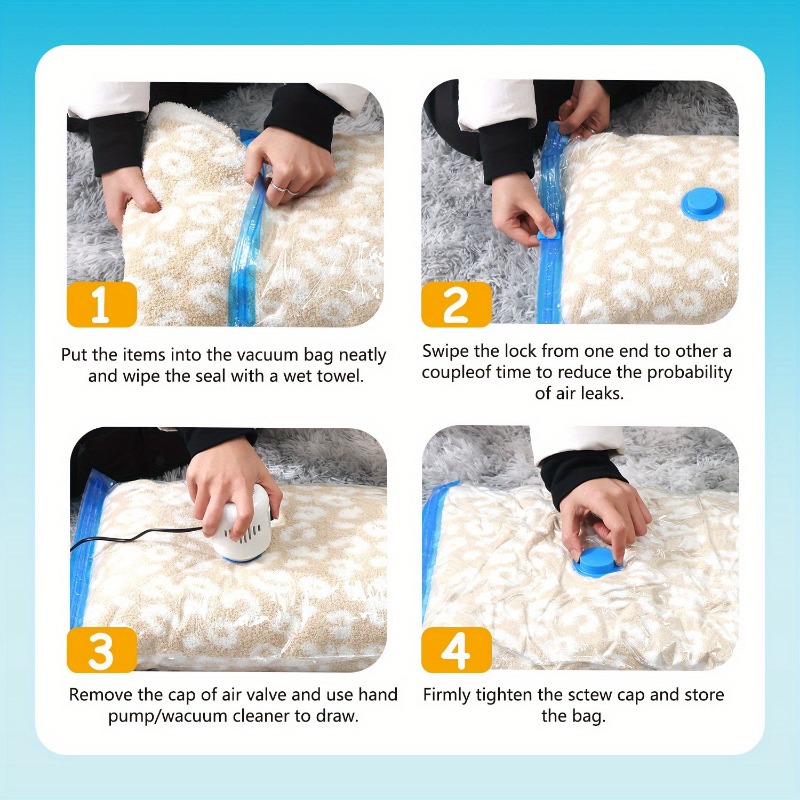 1

Put the items into the vacuum bag neatly and wipe the seal with a wet towel.

2

Swipe the lock from one end to other a coupleof time to reduce the probability of air leaks.

3

Remove the cap of air valve and use hand pump/wacuum cleaner to draw.

4

Firmly tighten the sctew cap and store the bag.